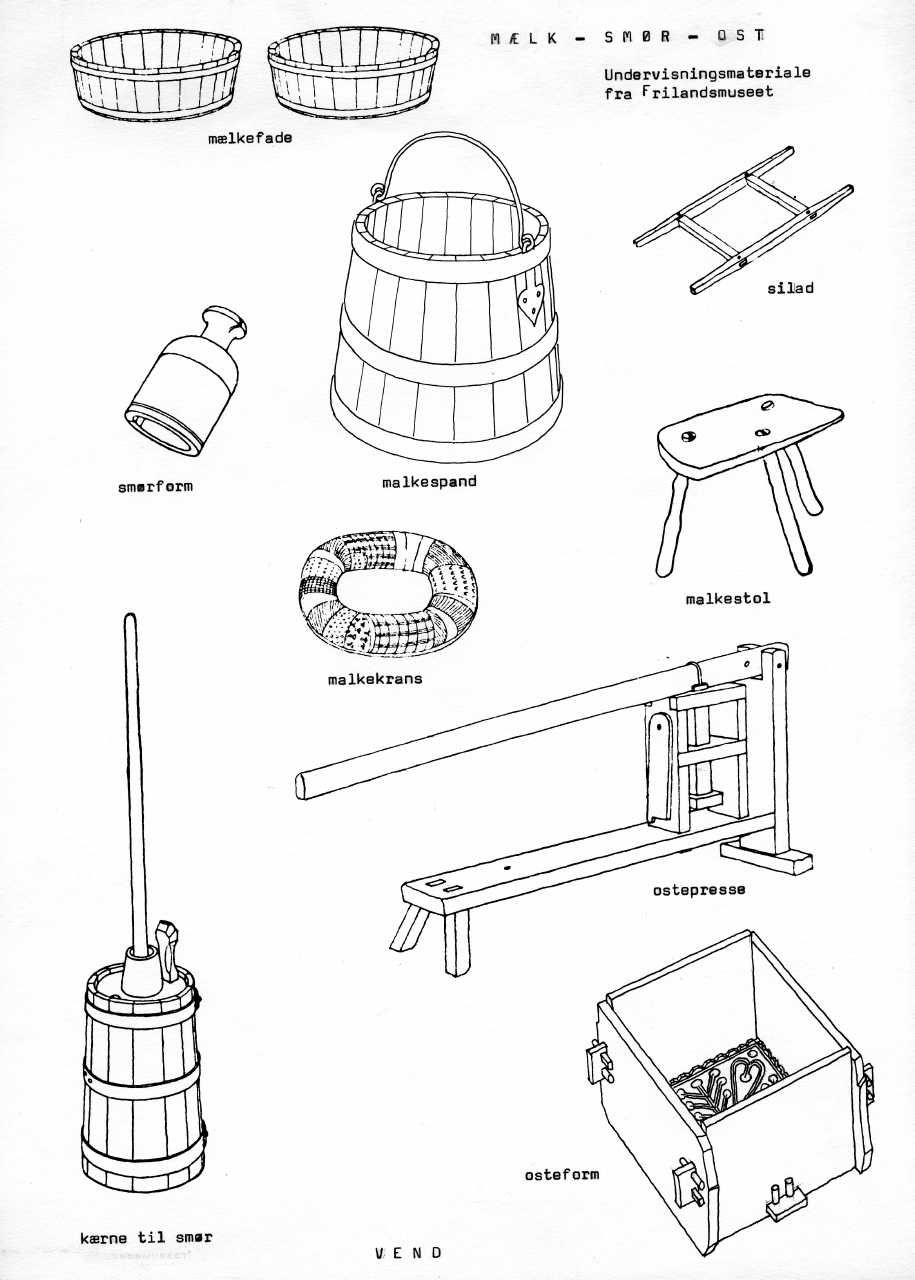 MÆLK - SMØR - OST

Undervisningsmateriale fra Frilandsmuseet

mælkefade

silad

smørform

malkespand

malkestol

malkekrans

ostepresse

osteform

kærne til smør

VEND